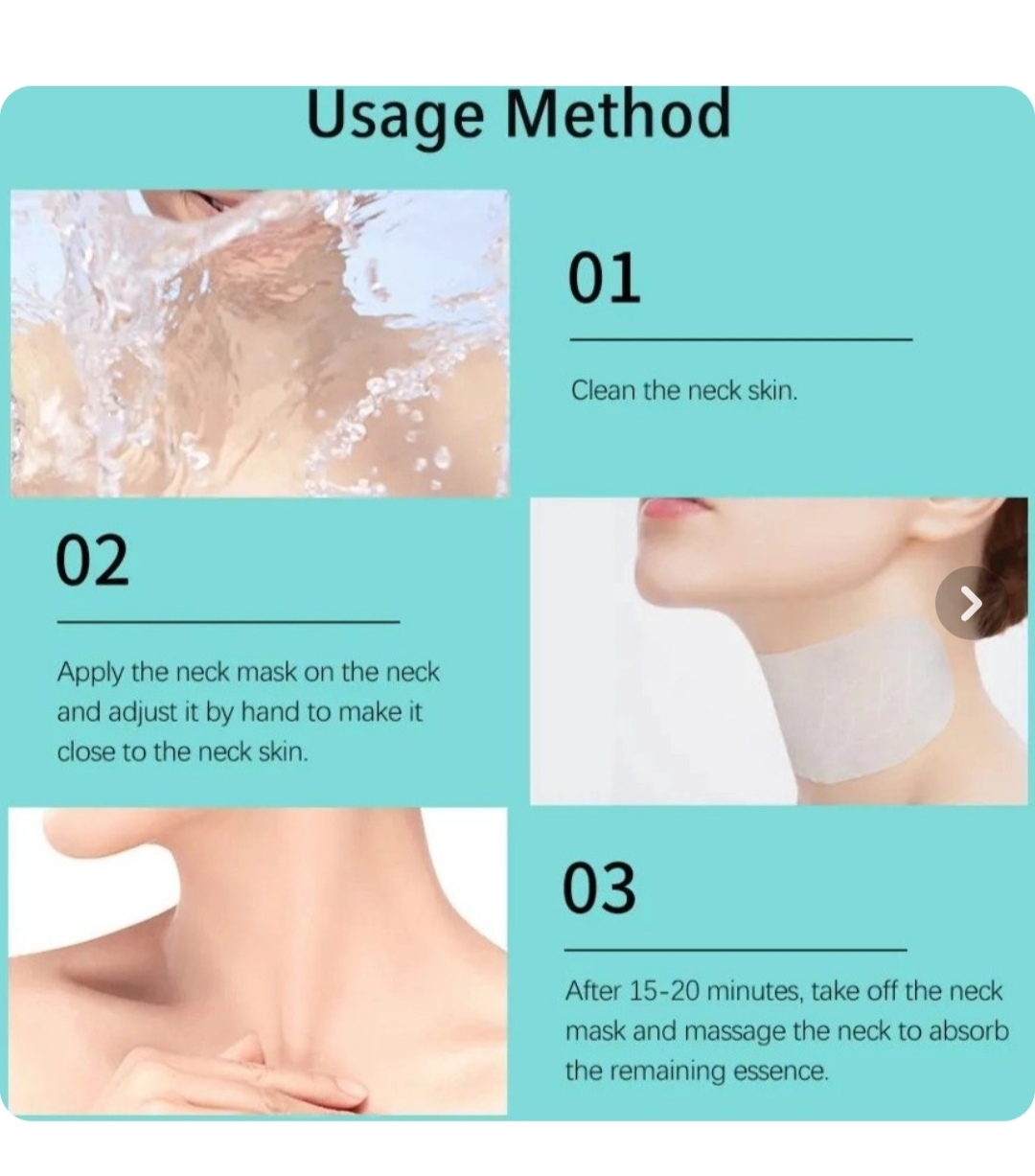 Usage Method

01

Clean the neck skin.

02

Apply the neck mask on the neck and adjust it by hand to make it close to the neck skin.

03

After 15-20 minutes, take off the neck mask and massage the neck to absorb the remaining essence.